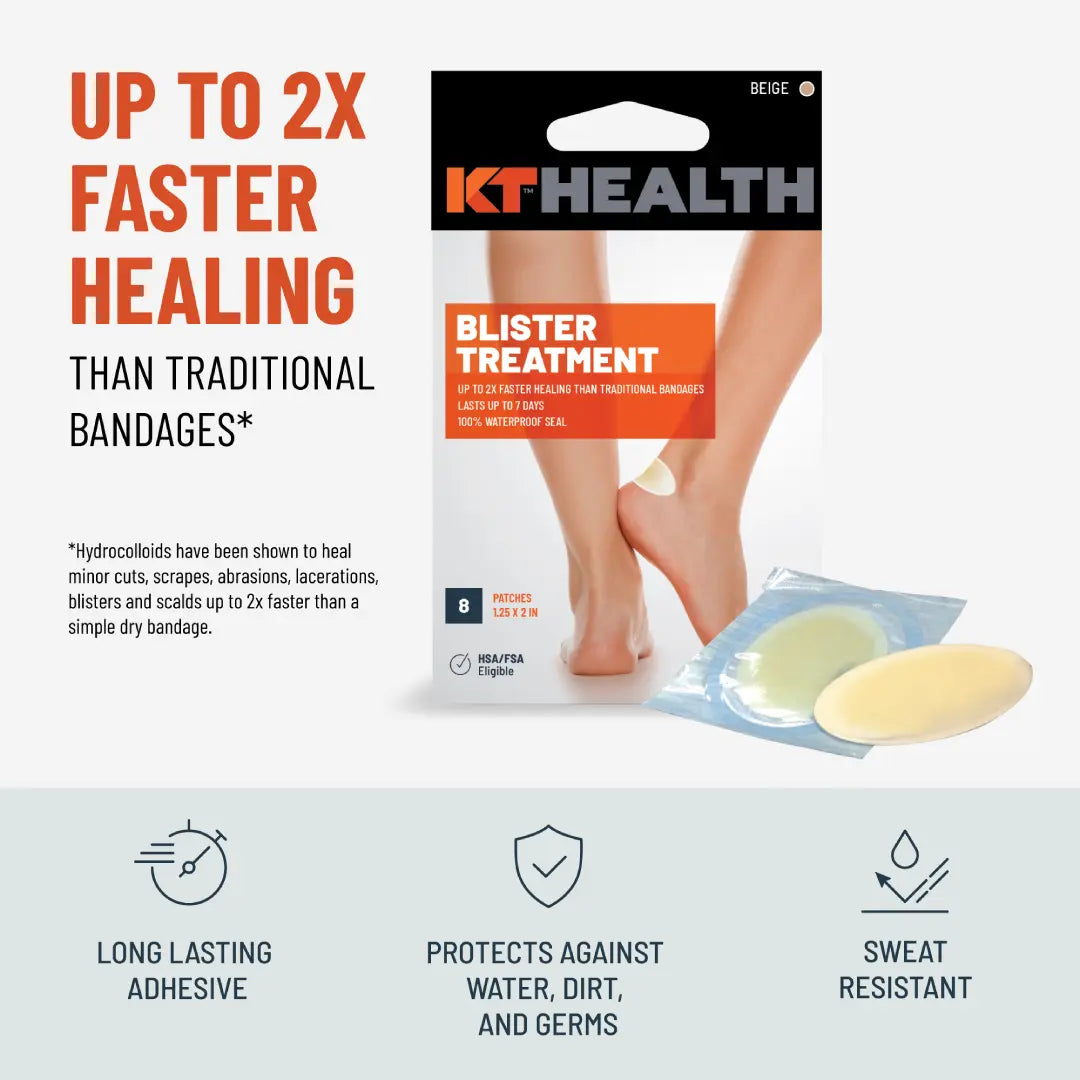 UP TO 2X FASTER HEALING

THAN TRADITIONAL BANDAGES*

*Hydrocolloids have been shown to heal minor cuts, scrapes, abrasions, lacerations, blisters and scalds up to 2x faster than a simple dry bandage.

BEIGE

KT™ HEALTH

BLISTER TREATMENT

UP TO 2X FASTER HEALING THAN TRADITIONAL BANDAGES
LASTS UP TO 7 DAYS
100% WATERPROOF SEAL

8 PATCHES 1.25 X 2 IN

HSA/FSA Eligible

LONG LASTING ADHESIVE

PROTECTS AGAINST WATER, DIRT, AND GERMS

SWEAT RESISTANT