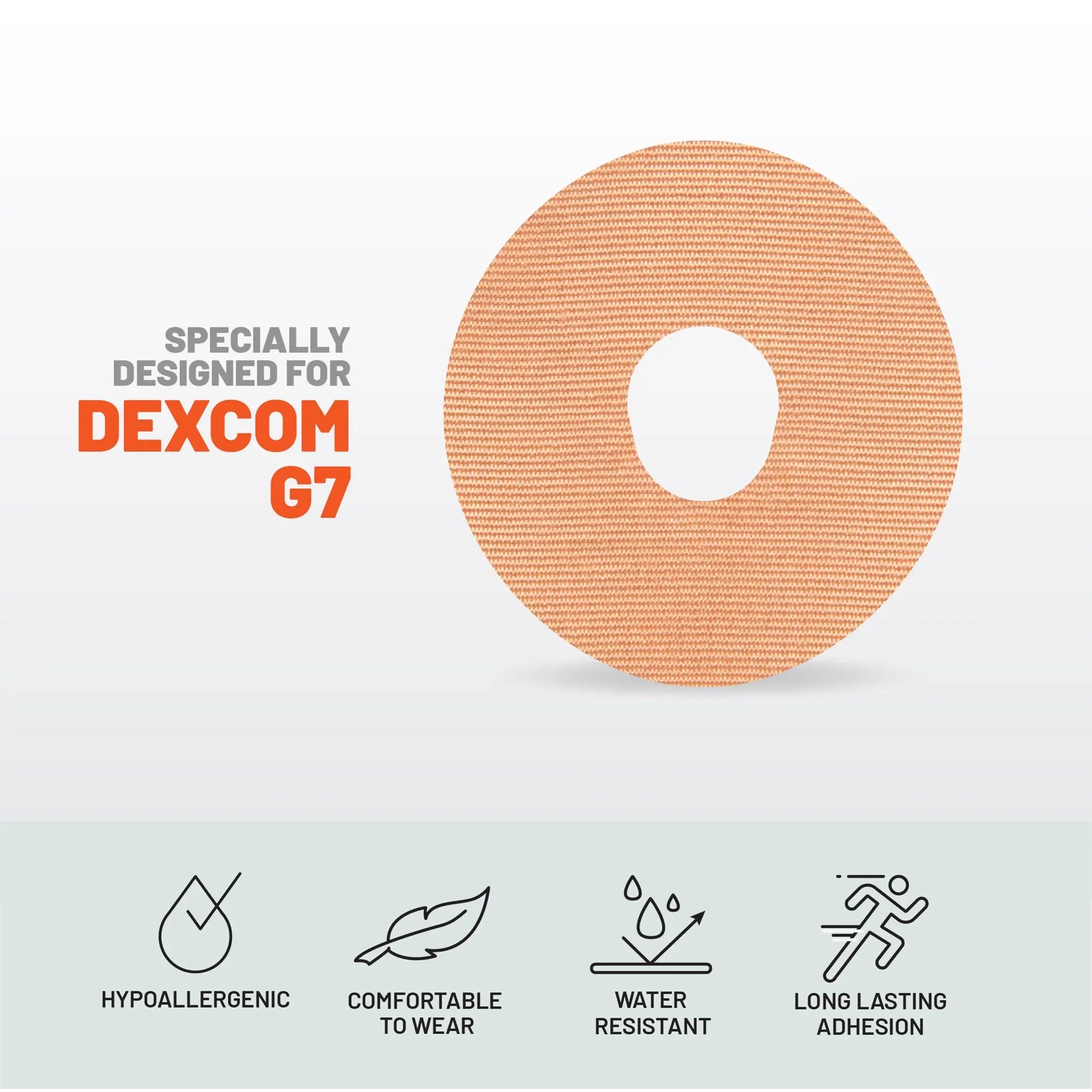 SPECIALLY DESIGNED FOR
DEXCOM G7

HYPOALLERGENIC

COMFORTABLE TO WEAR

WATER RESISTANT

LONG LASTING ADHESION