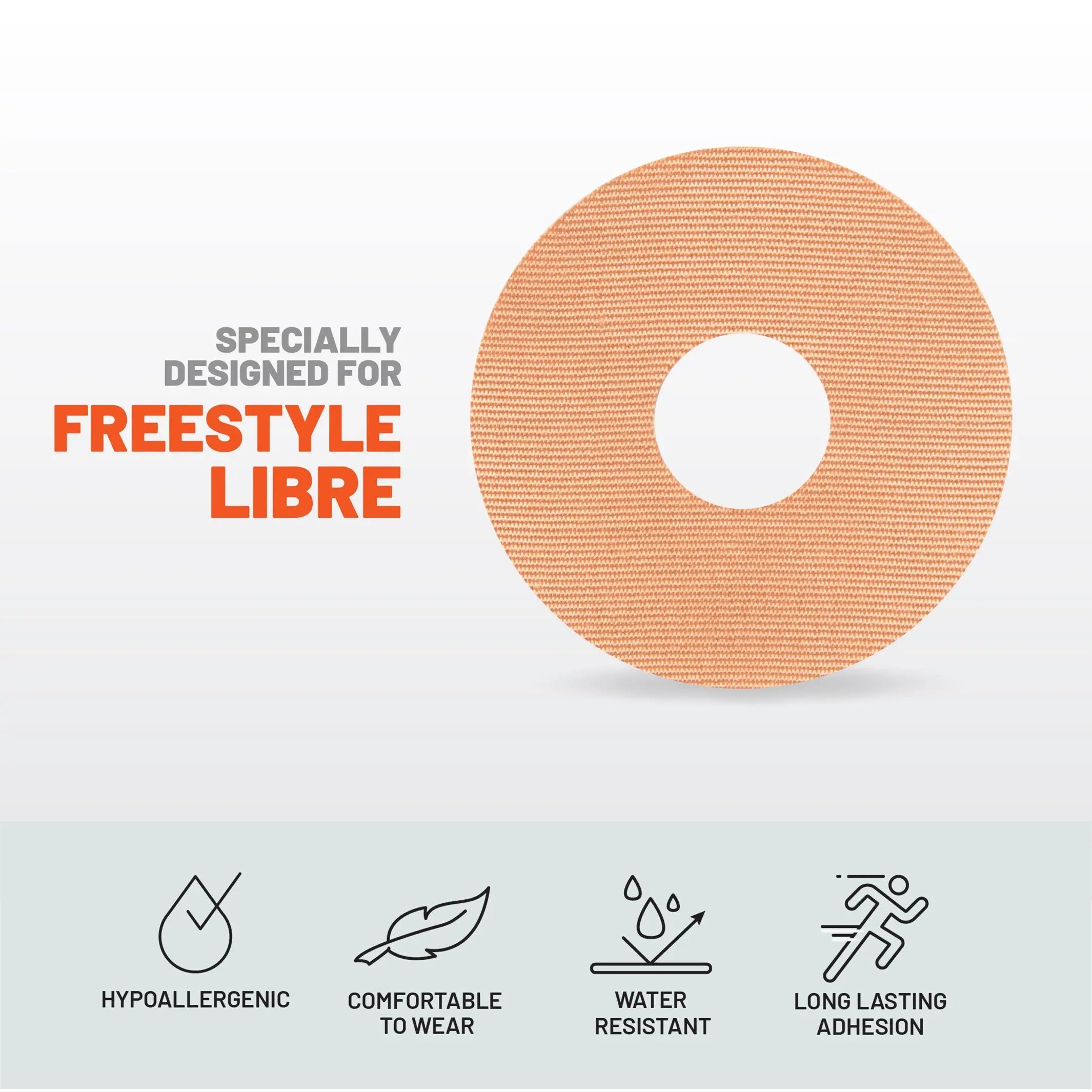 SPECIALLY DESIGNED FOR
FREESTYLE LIBRE

HYPOALLERGENIC

COMFORTABLE TO WEAR

WATER RESISTANT

LONG LASTING ADHESION