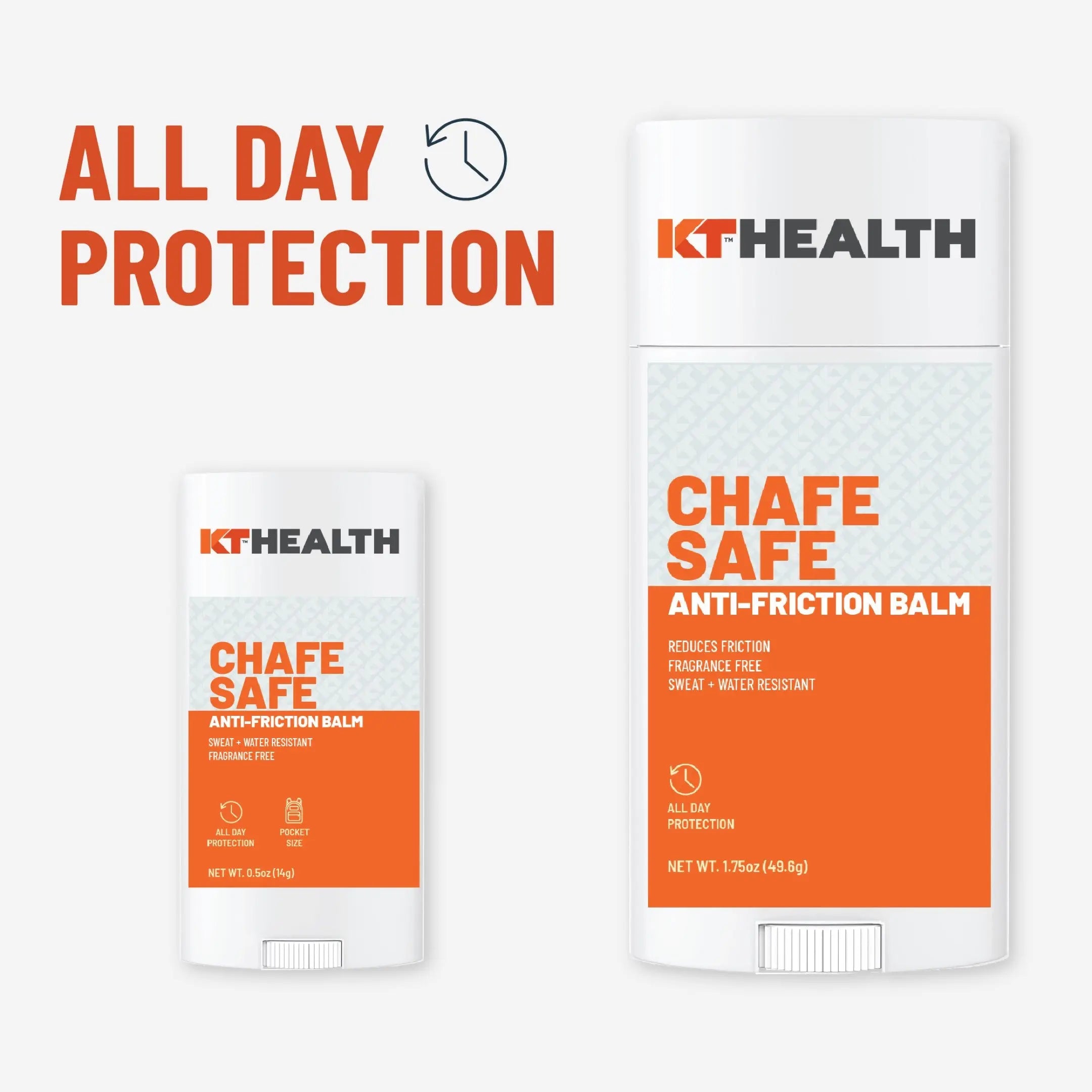 ALL DAY
PROTECTION

KT™ HEALTH

CHAFE
SAFE
ANTI-FRICTION BALM

SWEAT + WATER RESISTANT
FRAGRANCE FREE

ALL DAY
PROTECTION

POCKET
SIZE

NET WT. 0.5oz (14g)

KT™ HEALTH

CHAFE
SAFE
ANTI-FRICTION BALM

REDUCES FRICTION
FRAGRANCE FREE
SWEAT + WATER RESISTANT

ALL DAY
PROTECTION

NET WT. 1.75oz (49.6g)