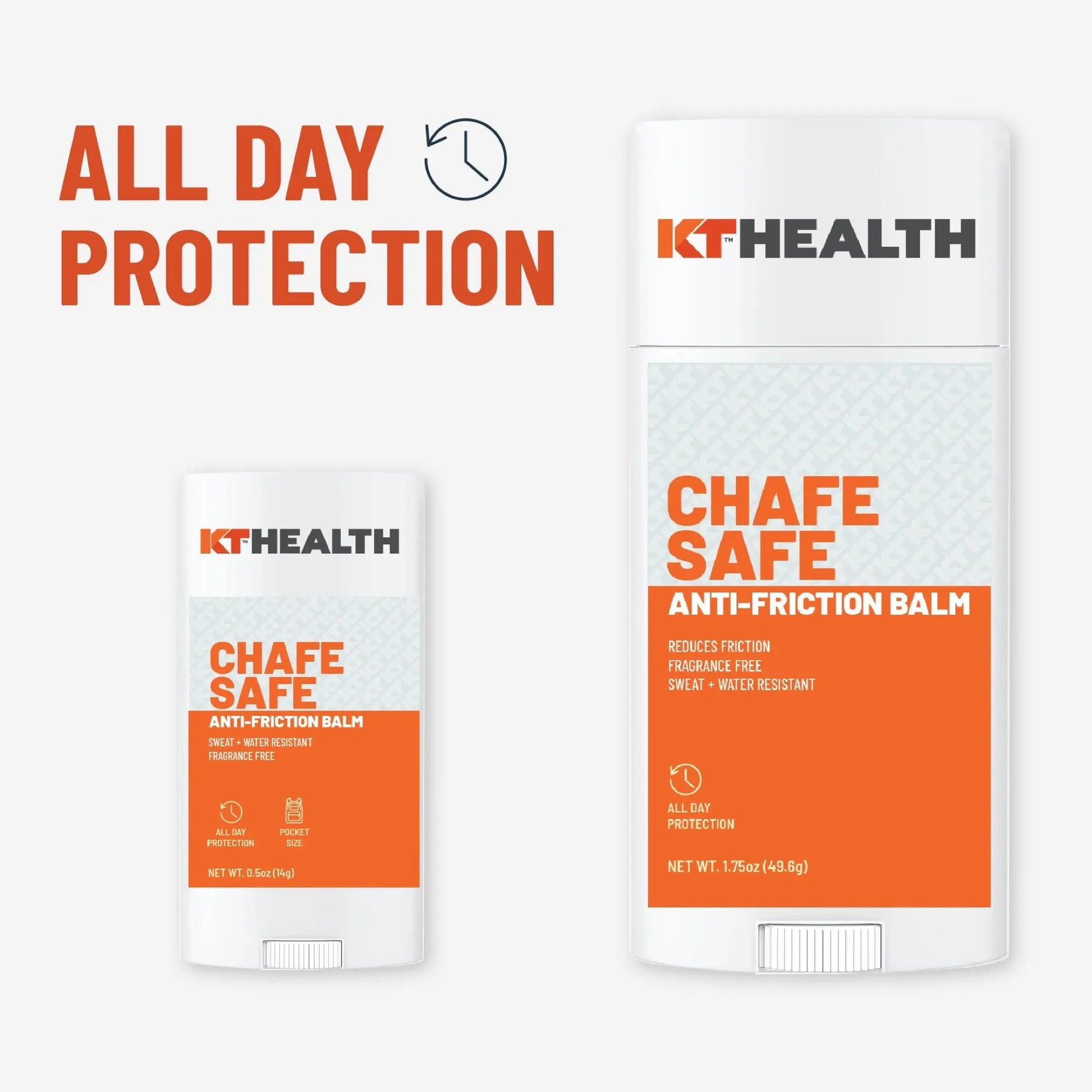 ALL DAY PROTECTION

KT™ HEALTH

CHAFE SAFE

ANTI-FRICTION BALM

SWEAT + WATER RESISTANT
FRAGRANCE FREE

ALL DAY PROTECTION

POCKET SIZE

NET WT. 0.5oz (14g)

KT™ HEALTH

CHAFE SAFE

ANTI-FRICTION BALM

REDUCES FRICTION
FRAGRANCE FREE
SWEAT + WATER RESISTANT

ALL DAY PROTECTION

NET WT. 1.75oz (49.6g)